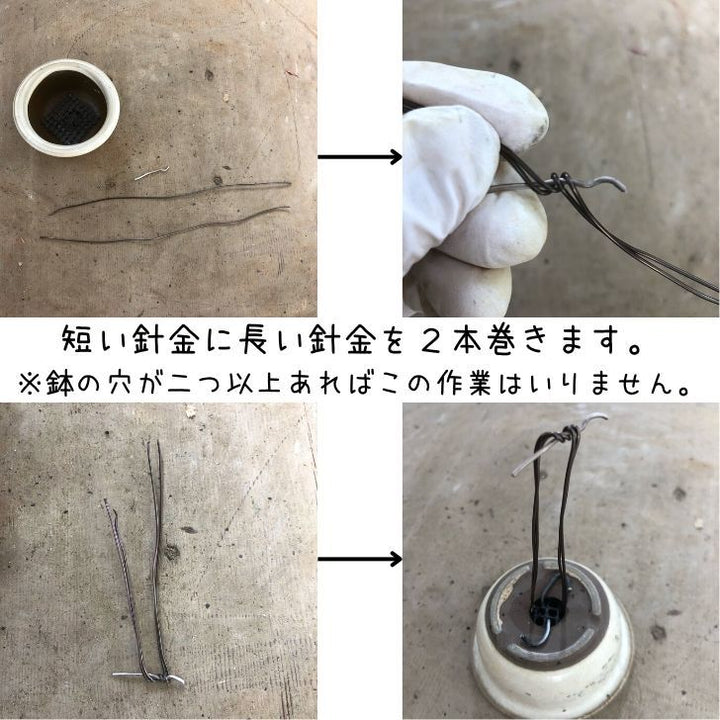 短い針金に長い針金を２本巻きます。
※鉢の穴が二つ以上あればこの作業はいりません。