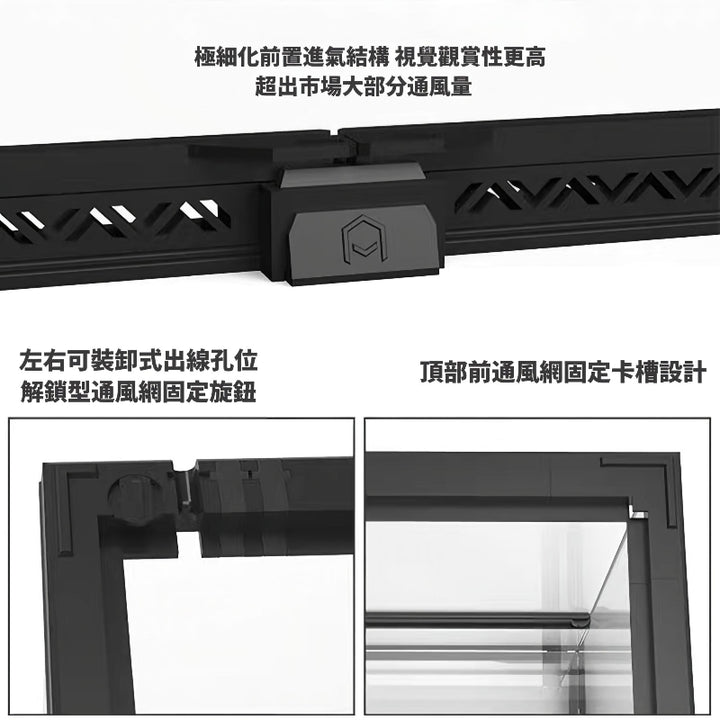 極細化前置進氣結構 視覺觀賞性更高
超出市場大部分通風量

左右可裝卸式出線孔位
解鎖型通風網固定旋鈕

頂部前通風網固定卡槽設計