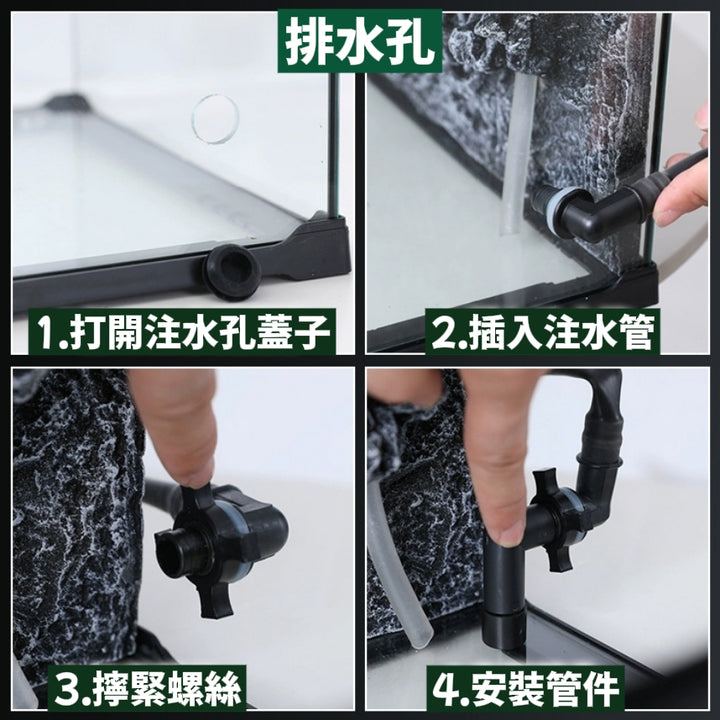 排水孔

1.打開注水孔蓋子

2.插入注水管

3.擰緊螺絲

4.安裝管件